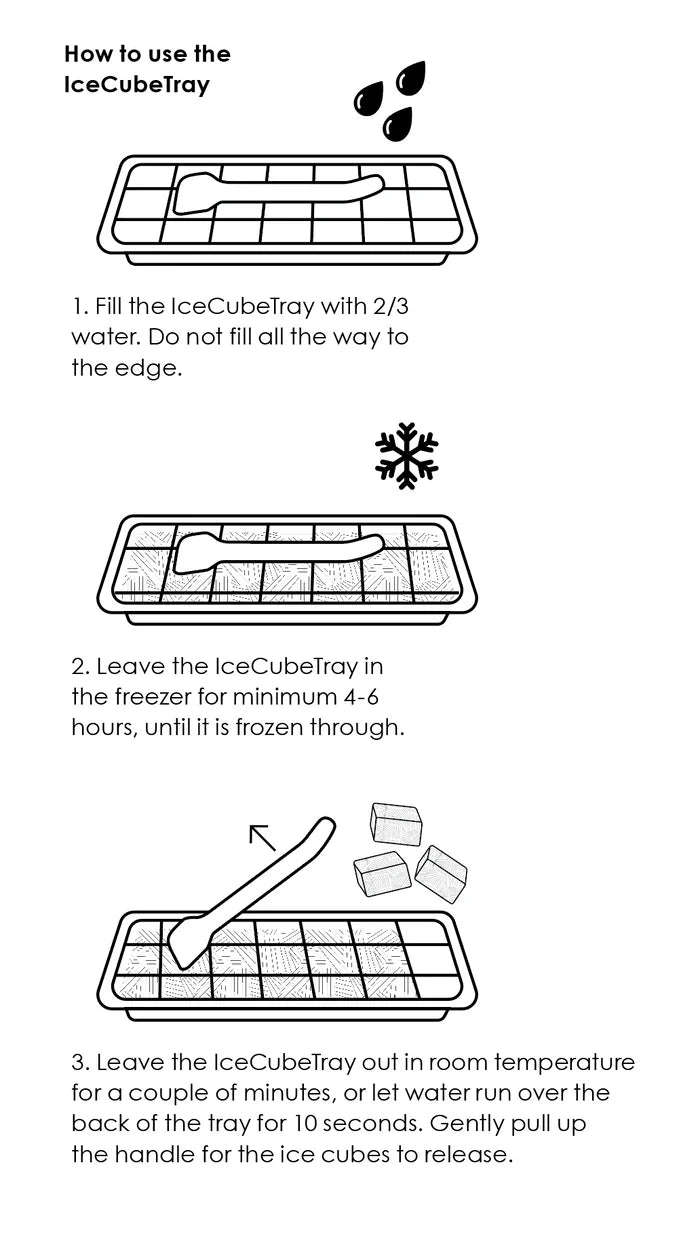 How to use the IceCubeTray

1. Fill the IceCubeTray with 2/3 water. Do not fill all the way to the edge.

2. Leave the IceCubeTray in the freezer for minimum 4-6 hours, until it is frozen through.

3. Leave the IceCubeTray out in room temperature for a couple of minutes, or let water run over the back of the tray for 10 seconds. Gently pull up the handle for the ice cubes to release.