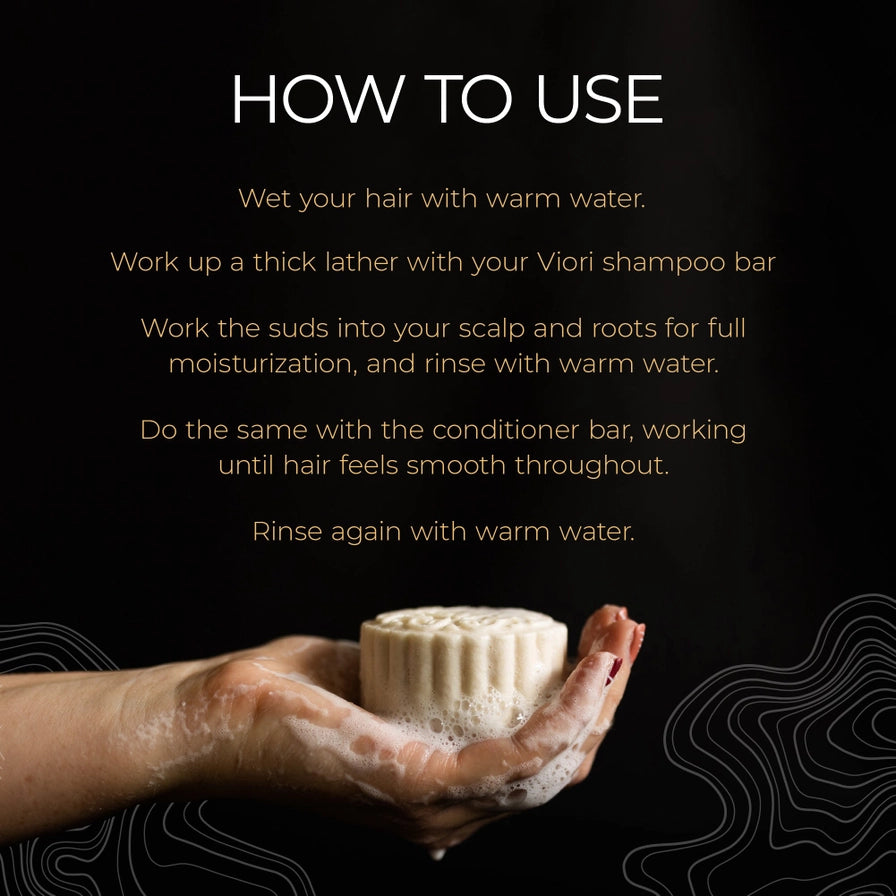 HOW TO USE

Wet your hair with warm water.

Work up a thick lather with your Viori shampoo bar

Work the suds into your scalp and roots for full moisturization, and rinse with warm water.

Do the same with the conditioner bar, working until hair feels smooth throughout.

Rinse again with warm water.