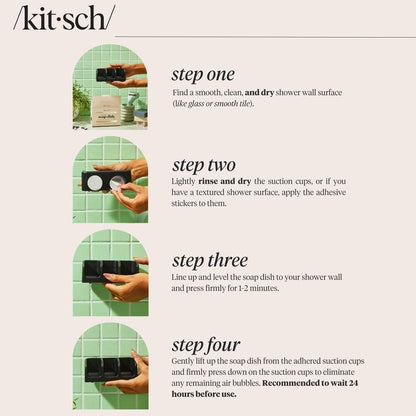 /kit·sch/

step one
Find a smooth, clean, and dry shower wall surface (like glass or smooth tile).

step two
Lightly rinse and dry the suction cups, or if you have a textured shower surface, apply the adhesive stickers to them.

step three
Line up and level the soap dish to your shower wall and press firmly for 1-2 minutes.

step four
Gently lift up the soap dish from the adhered suction cups and firmly press down on the suction cups to eliminate any remaining air bubbles. Recommended to wait 24 hours before use.