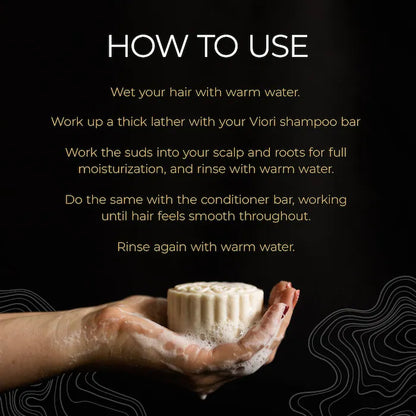 HOW TO USE

Wet your hair with warm water.

Work up a thick lather with your Viori shampoo bar

Work the suds into your scalp and roots for full moisturization, and rinse with warm water.

Do the same with the conditioner bar, working until hair feels smooth throughout.

Rinse again with warm water.